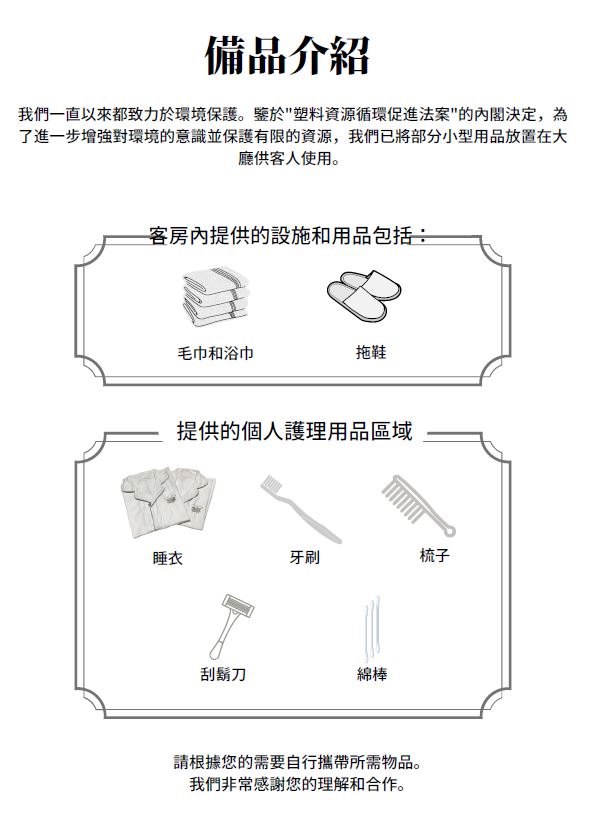 備品介紹

我們一直以來都致力於環境保護。鑒於"塑料資源循環促進法案"的內閣決定，為了進一步增強對環境的意識並保護有限的資源，我們已將部分小型用品放置在大廳供客人使用。

客房內提供的設施和用品包括：

毛巾和浴巾

拖鞋

提供的個人護理用品區域

睡衣

牙刷

梳子

刮鬍刀

綿棒

請根據您的需要自行攜帶所需物品。
我們非常感謝您的理解和合作。